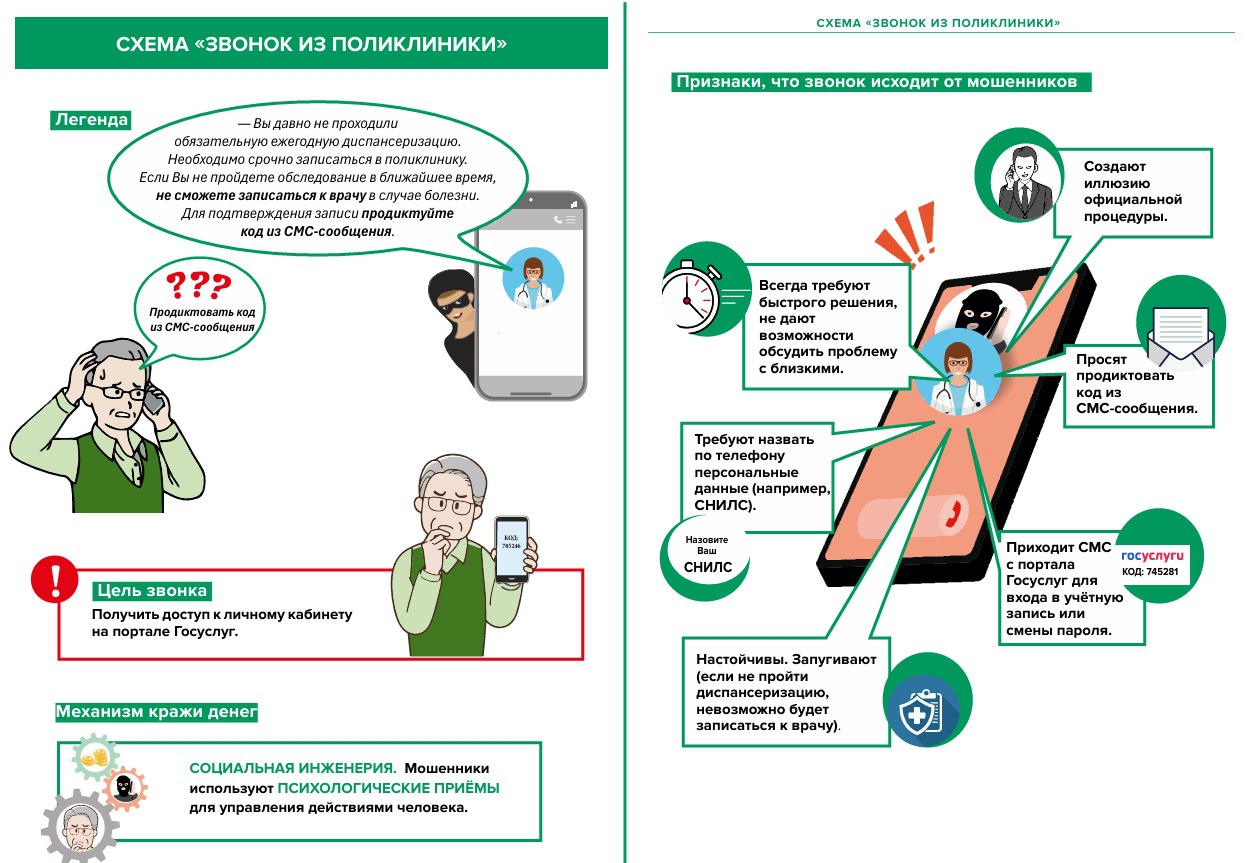 СХЕМА «ЗВОНОК ИЗ ПОЛИКЛИНИКИ»

Легенда

— Вы давно не проходили обязательную ежегодную диспансеризацию. Необходимо срочно записаться в поликлинику. Если Вы не пройдете обследование в ближайшее время, не сможете записаться к врачу в случае болезни. Для подтверждения записи продиктуйте код из СМС-сообщения.

???
Продиктовать код из СМС-сообщения

КОД: 745246

Цель звонка
Получить доступ к личному кабинету на портале Госуслуг.

Механизм кражи денег

СОЦИАЛЬНАЯ ИНЖЕНЕРИЯ. Мошенники используют ПСИХОЛОГИЧЕСКИЕ ПРИЁМЫ для управления действиями человека.

СХЕМА «ЗВОНОК ИЗ ПОЛИКЛИНИКИ»

Признаки, что звонок исходит от мошенников

Создают иллюзию официальной процедуры.

Всегда требуют быстрого решения, не дают возможности обсудить проблему с близкими.

Просят продиктовать код из СМС-сообщения.

Требуют назвать по телефону персональные данные (например, СНИЛС).

Назовите Ваш СНИЛС

Приходит СМС с портала Госуслуг для входа в учётную запись или смены пароля.

госуслуги
КОД: 745281

Настойчивы. Запугивают (если не пройти диспансеризацию, невозможно будет записаться к врачу).