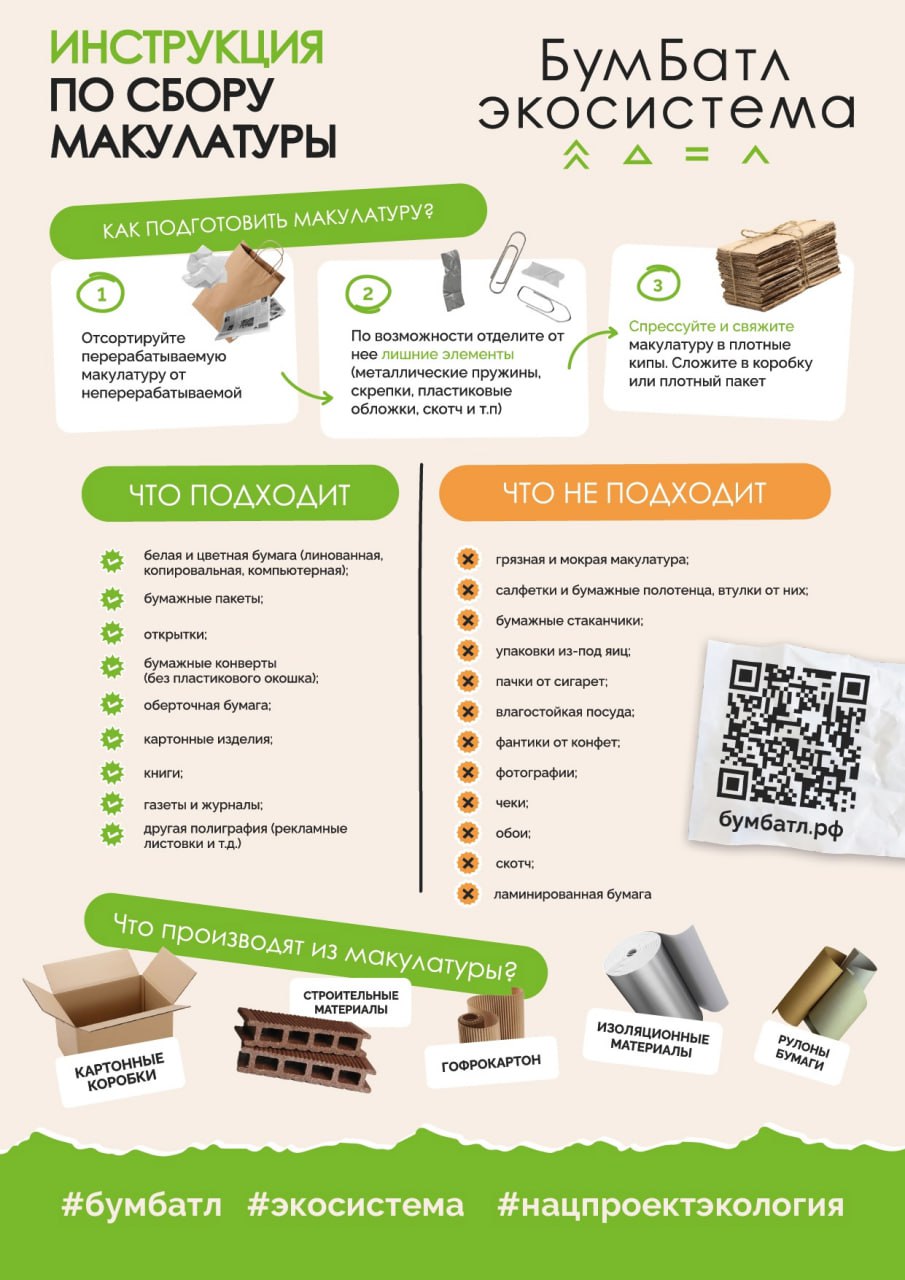 ИНСТРУКЦИЯ ПО СБОРУ МАКУЛАТУРЫ

БумБатл экосистема

КАК ПОДГОТОВИТЬ МАКУЛАТУРУ?

1
Отсортируйте перерабатываемую макулатуру от неперерабатываемой

2
По возможности отделите от нее лишние элементы (металлические пружины, скрепки, пластиковые обложки, скотч и т.п)

3
Спрессуйте и свяжите макулатуру в плотные кипы. Сложите в коробку или плотный пакет

ЧТО ПОДХОДИТ

белая и цветная бумага (линованная, копировальная, компьютерная);
бумажные пакеты;
открытки;
бумажные конверты (без пластикового окошка);
оберточная бумага;
картонные изделия;
книги;
газеты и журналы;
другая полиграфия (рекламные листовки и т.д.)

ЧТО НЕ ПОДХОДИТ

грязная и мокрая макулатура;
салфетки и бумажные полотенца, втулки от них;
бумажные стаканчики;
упаковки из-под яиц;
пачки от сигарет;
влагостойкая посуда;
фантики от конфет;
фотографии;
чеки;
обои;
скотч;
ламинированная бумага

бумбатл.рф

Что производят из макулатуры?

КАРТОННЫЕ КОРОБКИ
СТРОИТЕЛЬНЫЕ МАТЕРИАЛЫ
ГОФРОКАРТОН
ИЗОЛЯЦИОННЫЕ МАТЕРИАЛЫ
РУЛОНЫ БУМАГИ

#бумбатл #экосистема #нацпроектэкология